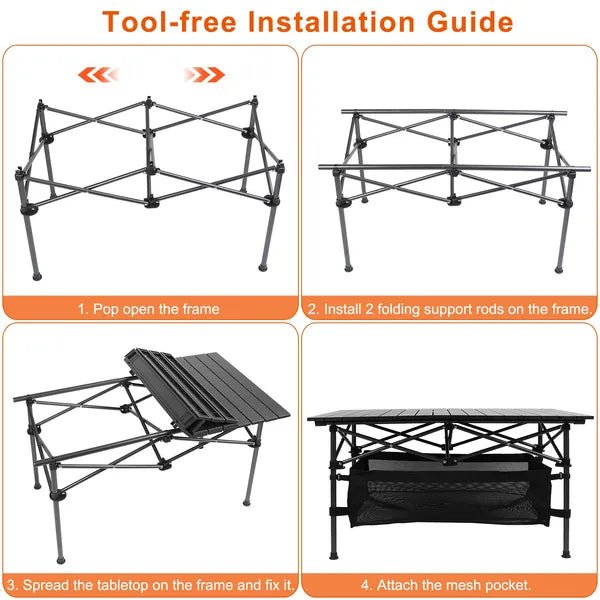 Tool-free Installation Guide

1. Pop open the frame

2. Install 2 folding support rods on the frame.

3. Spread the tabletop on the frame and fix it.

4. Attach the mesh pocket.